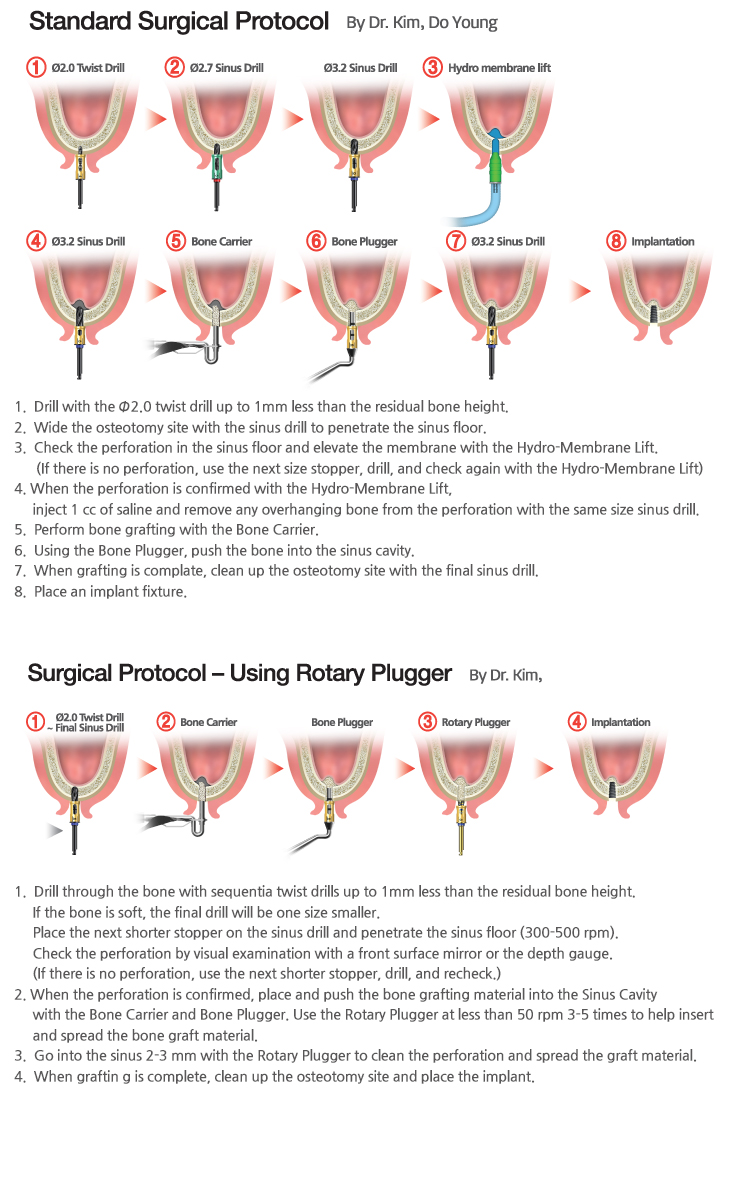 Standard Surgical Protocol By Dr. Kim, Do Young

① Ø2.0 Twist Drill
② Ø2.7 Sinus Drill
Ø3.2 Sinus Drill
③ Hydro membrane lift
④ Ø3.2 Sinus Drill
⑤ Bone Carrier
⑥ Bone Plugger
⑦ Ø3.2 Sinus Drill
⑧ Implantation

1. Drill with the Φ2.0 twist drill up to 1mm less than the residual bone height.
2. Wide the osteotomy site with the sinus drill to penetrate the sinus floor.
3. Check the perforation in the sinus floor and elevate the membrane with the Hydro-Membrane Lift.
(If there is no perforation, use the next size stopper, drill, and check again with the Hydro-Membrane Lift)
4. When the perforation is confirmed with the Hydro-Membrane Lift,
inject 1 cc of saline and remove any overhanging bone from the perforation with the same size sinus drill.
5. Perform bone grafting with the Bone Carrier.
6. Using the Bone Plugger, push the bone into the sinus cavity.
7. When grafting is complate, clean up the osteotomy site with the final sinus drill.
8. Place an implant fixture.

Surgical Protocol – Using Rotary Plugger By Dr. Kim,

① Ø2.0 Twist Drill ~ Final Sinus Drill
② Bone Carrier
Bone Plugger
③ Rotary Plugger
④ Implantation

1. Drill through the bone with sequentia twist drills up to 1mm less than the residual bone height.
If the bone is soft, the final drill will be one size smaller.
Place the next shorter stopper on the sinus drill and penetrate the sinus floor (300-500 rpm).
Check the perforation by visual examination with a front surface mirror or the depth gauge.
(If there is no perforation, use the next shorter stopper, drill, and recheck.)
2. When the perforation is confirmed, place and push the bone grafting material into the Sinus Cavity with the Bone Carrier and Bone Plugger. Use the Rotary Plugger at less than 50 rpm 3-5 times to help insert and spread the bone graft material.
3. Go into the sinus 2-3 mm with the Rotary Plugger to clean the perforation and spread the graft material.
4. When graftin g is complete, clean up the osteotomy site and place the implant.